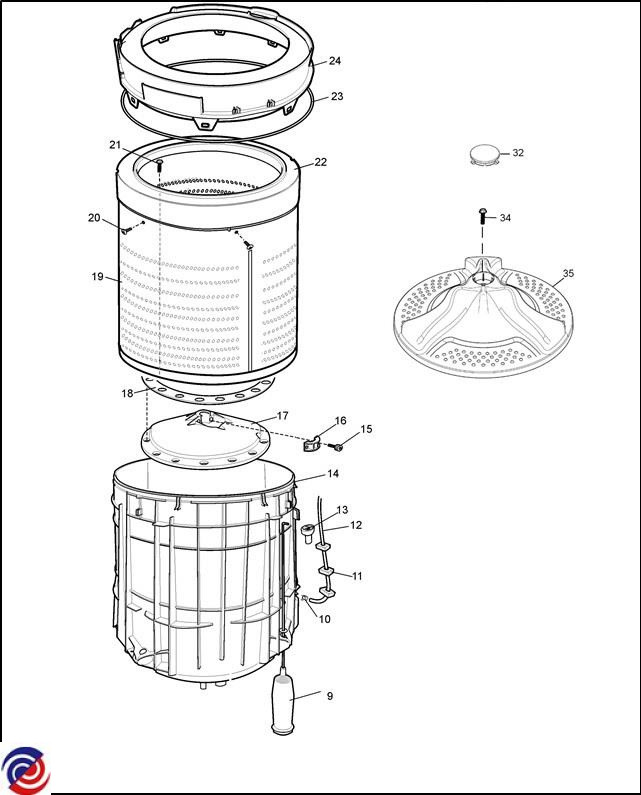 24
23
21
22
32
20
34
19
35
18
17
16
15
14
13
12
11
10
9